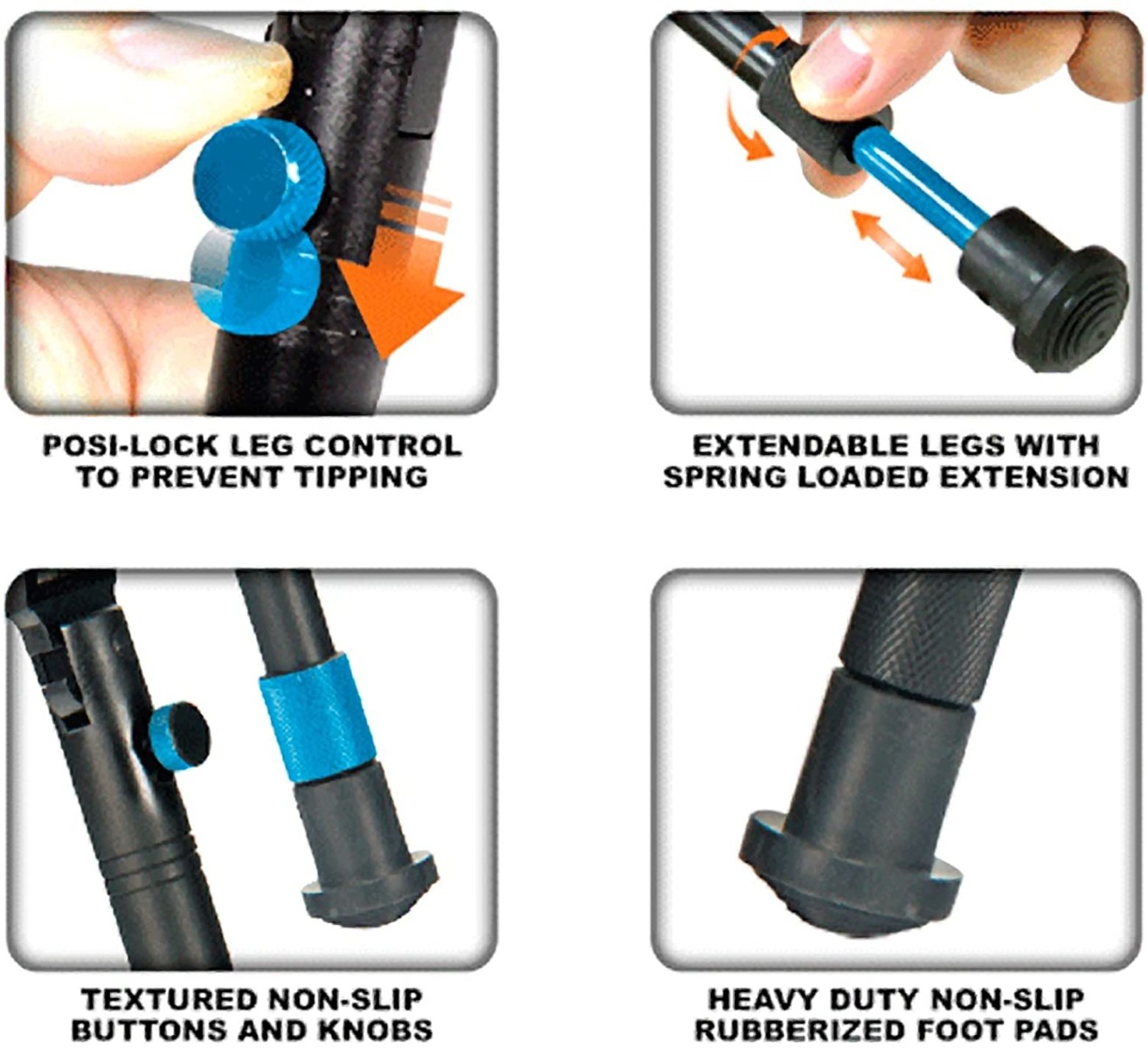 POSI-LOCK LEG CONTROL TO PREVENT TIPPING

EXTENDABLE LEGS WITH SPRING LOADED EXTENSION

TEXTURED NON-SLIP BUTTONS AND KNOBS

HEAVY DUTY NON-SLIP RUBBERIZED FOOT PADS