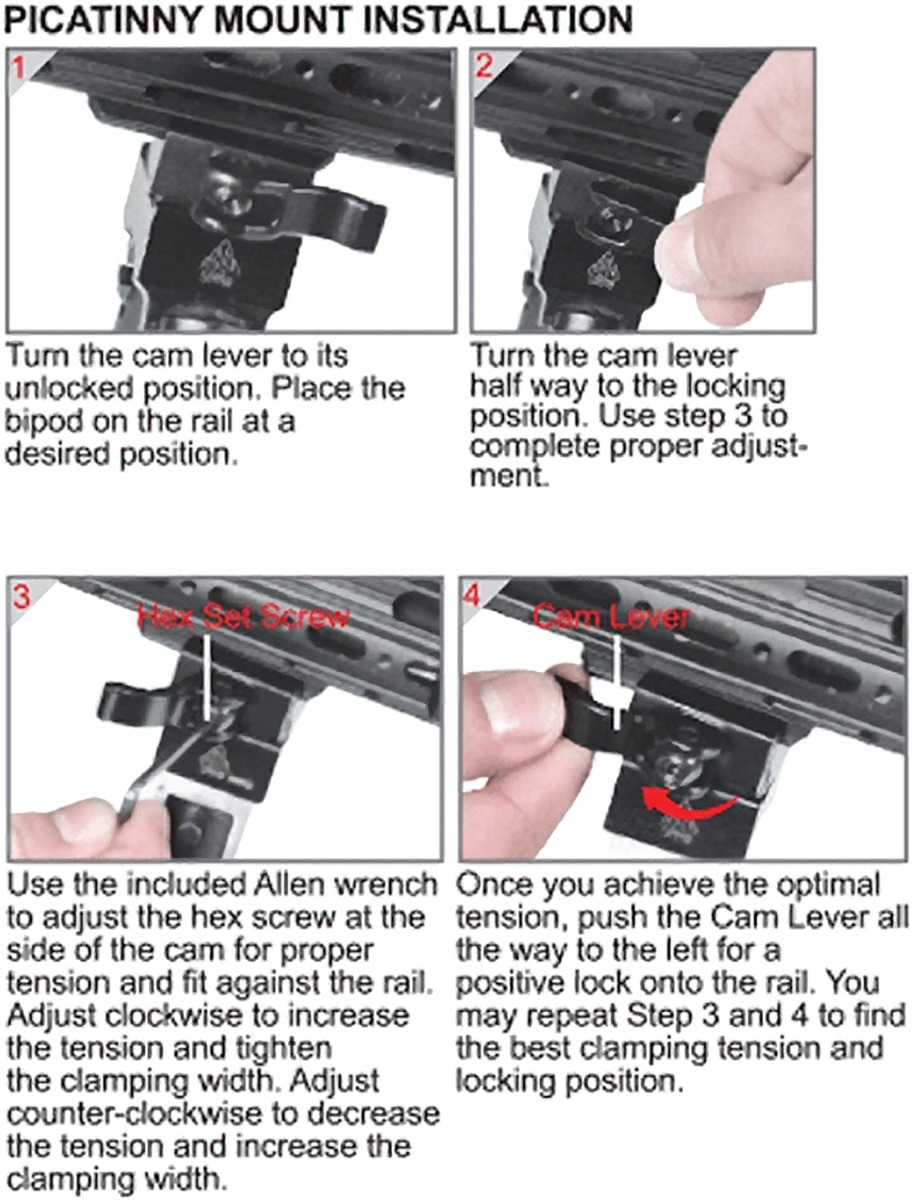 PICATINNY MOUNT INSTALLATION

1

Turn the cam lever to its unlocked position. Place the bipod on the rail at a desired position.

2

Turn the cam lever half way to the locking position. Use step 3 to complete proper adjustment.

3

Hex Set Screw

Use the included Allen wrench to adjust the hex screw at the side of the cam for proper tension and fit against the rail. Adjust clockwise to increase the tension and tighten the clamping width. Adjust counter-clockwise to decrease the tension and increase the clamping width.

4

Cam Lever

Once you achieve the optimal tension, push the Cam Lever all the way to the left for a positive lock onto the rail. You may repeat Step 3 and 4 to find the best clamping tension and locking position.