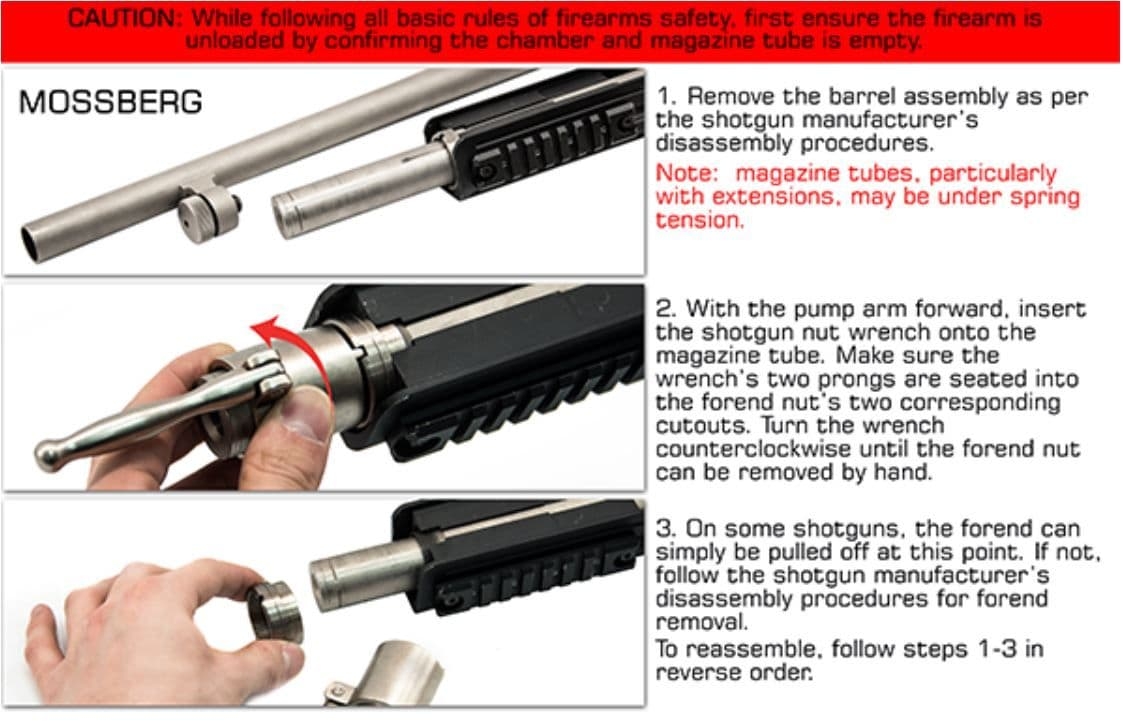 CAUTION: While following all basic rules of firearms safety, first ensure the firearm is unloaded by confirming the chamber and magazine tube is empty.

MOSSBERG

1. Remove the barrel assembly as per the shotgun manufacturer's disassembly procedures.

Note: magazine tubes, particularly with extensions, may be under spring tension.

2. With the pump arm forward, insert the shotgun nut wrench onto the magazine tube. Make sure the wrench's two prongs are seated into the forend nut's two corresponding cutouts. Turn the wrench counterclockwise until the forend nut can be removed by hand.

3. On some shotguns, the forend can simply be pulled off at this point. If not, follow the shotgun manufacturer's disassembly procedures for forend removal.

To reassemble, follow steps 1-3 in reverse order.