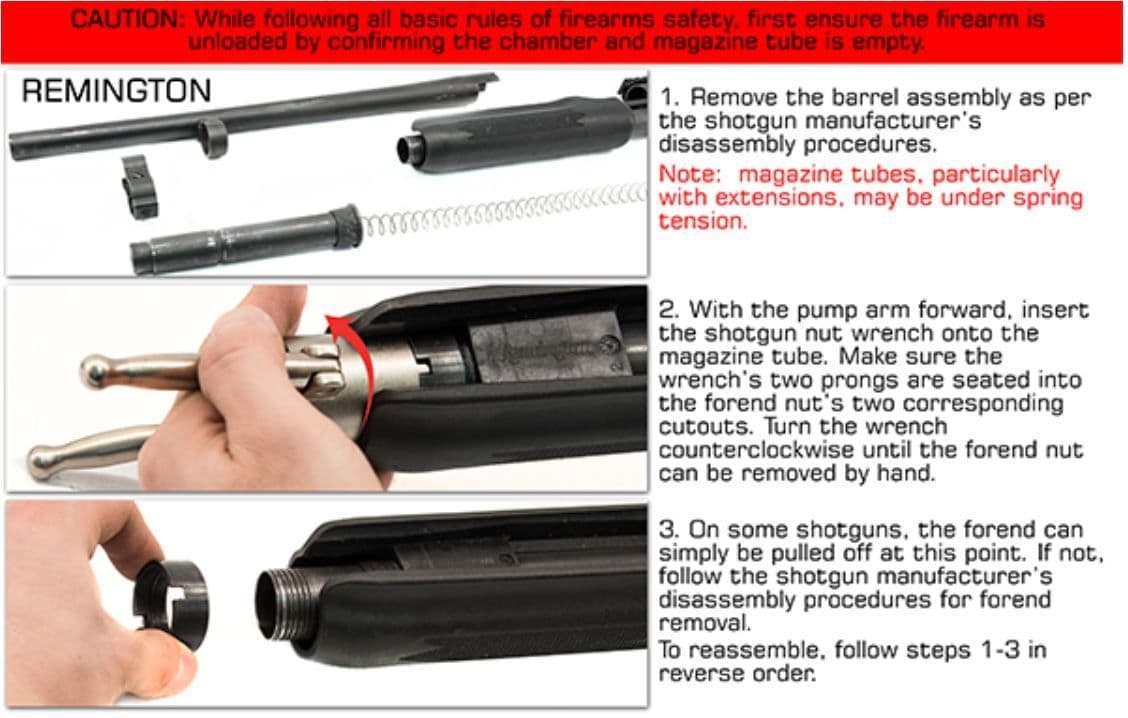 CAUTION: While following all basic rules of firearms safety, first ensure the firearm is unloaded by confirming the chamber and magazine tube is empty.

REMINGTON

1. Remove the barrel assembly as per the shotgun manufacturer's disassembly procedures.

Note: magazine tubes, particularly with extensions, may be under spring tension.

2. With the pump arm forward, insert the shotgun nut wrench onto the magazine tube. Make sure the wrench's two prongs are seated into the forend nut's two corresponding cutouts. Turn the wrench counterclockwise until the forend nut can be removed by hand.

3. On some shotguns, the forend can simply be pulled off at this point. If not, follow the shotgun manufacturer's disassembly procedures for forend removal.

To reassemble, follow steps 1-3 in reverse order.